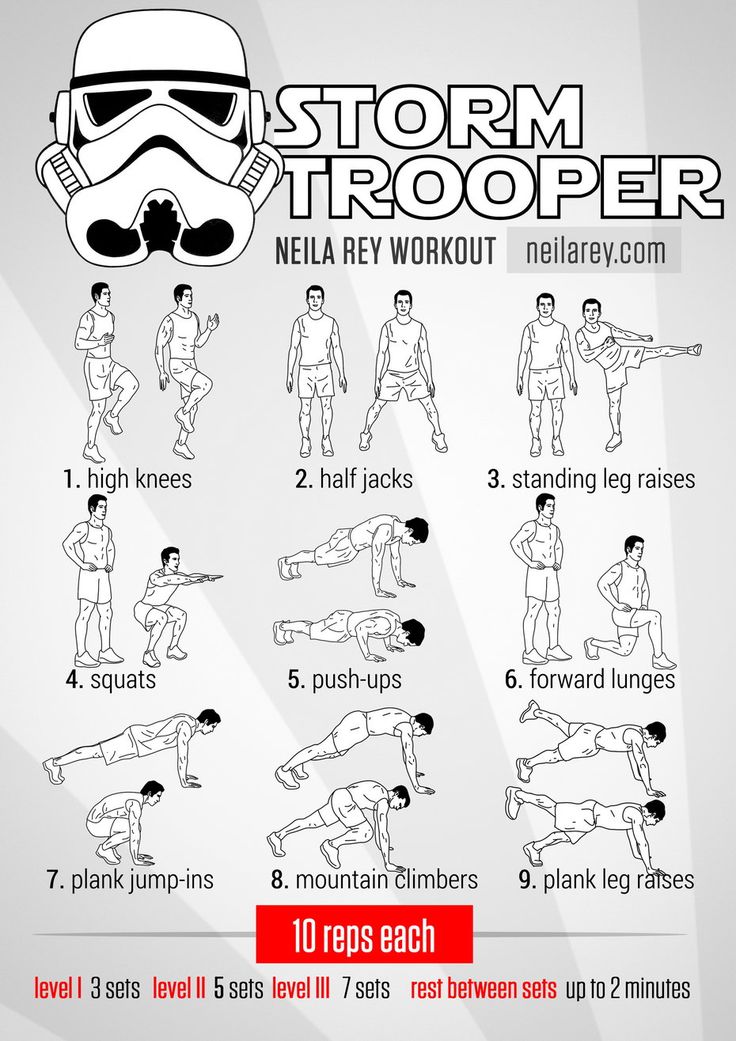 STORM TROOPER

NEILA REY WORKOUT neilarey.com

1. high knees

2. half jacks

3. standing leg raises

4. squats

5. push-ups

6. forward lunges

7. plank jump-ins

8. mountain climbers

9. plank leg raises

10 reps each

level I 3 sets level II 5 sets level III 7 sets rest between sets up to 2 minutes